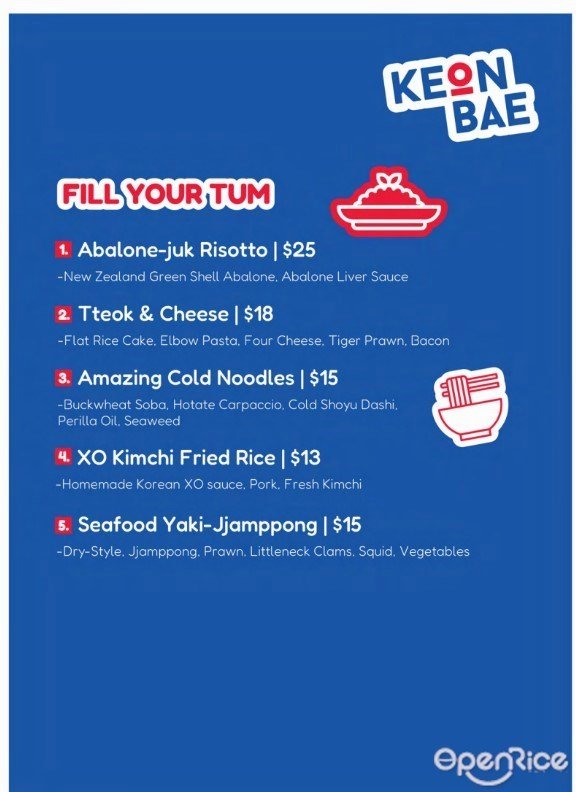 KEON BAE

FILL YOUR TUM

1. Abalone-juk Risotto | $25

-New Zealand Green Shell Abalone, Abalone Liver Sauce

2. Tteok & Cheese | $18

-Flat Rice Cake, Elbow Pasta, Four Cheese, Tiger Prawn, Bacon

3. Amazing Cold Noodles | $15

-Buckwheat Soba, Hotate Carpaccio, Cold Shoyu Dashi, Perilla Oil, Seaweed

4. XO Kimchi Fried Rice | $13

-Homemade Korean XO sauce, Pork, Fresh Kimchi

5. Seafood Yaki-Jjamppong | $15

-Dry-Style, Jjamppong, Prawn, Littleneck Clams, Squid, Vegetables

OpenRice